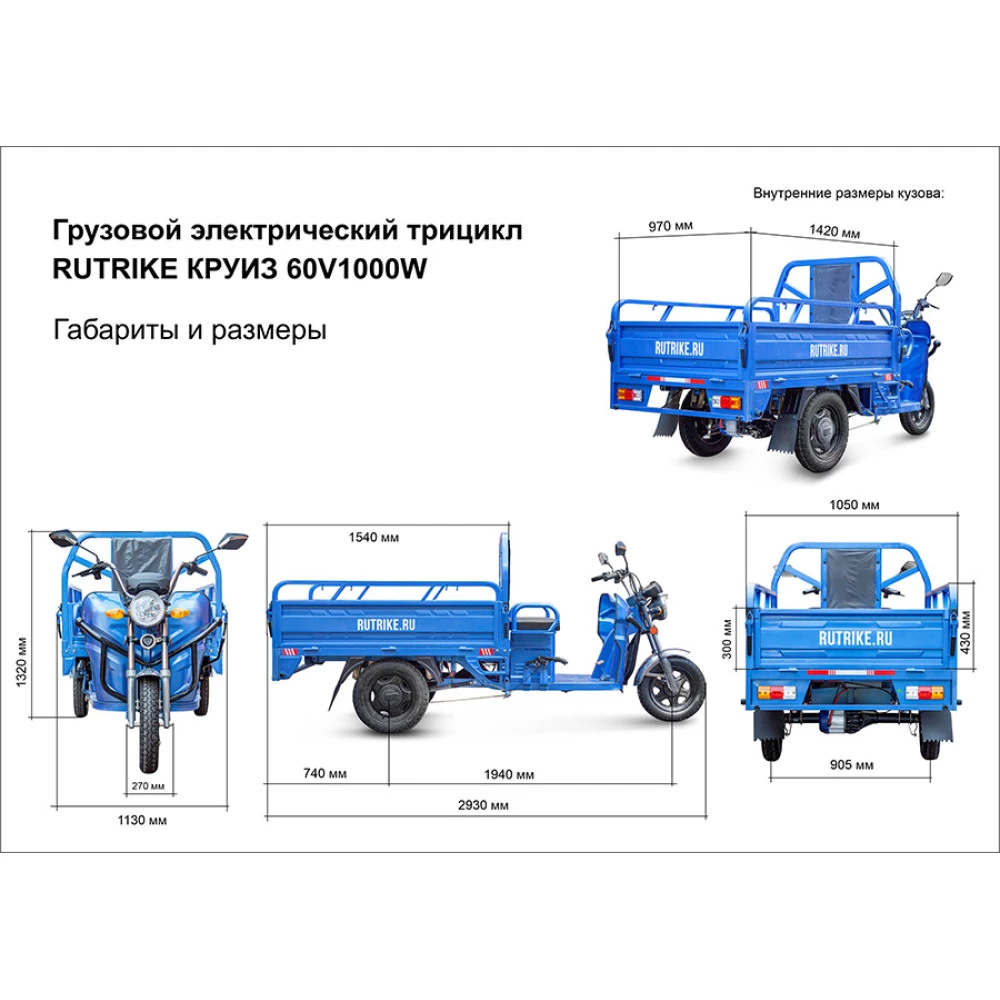 Грузовой электрический трицикл
RUTRIKE КРУИЗ 60V1000W

Габариты и размеры

Внутренние размеры кузова:

970 мм

1420 мм

RUTRIKE.RU

RUTRIKE.RU

1320 мм

270 мм

1130 мм

1540 мм

RUTRIKE.RU

740 мм

1940 мм

2930 мм

1050 мм

300 мм

430 мм

RUTRIKE.RU

905 мм